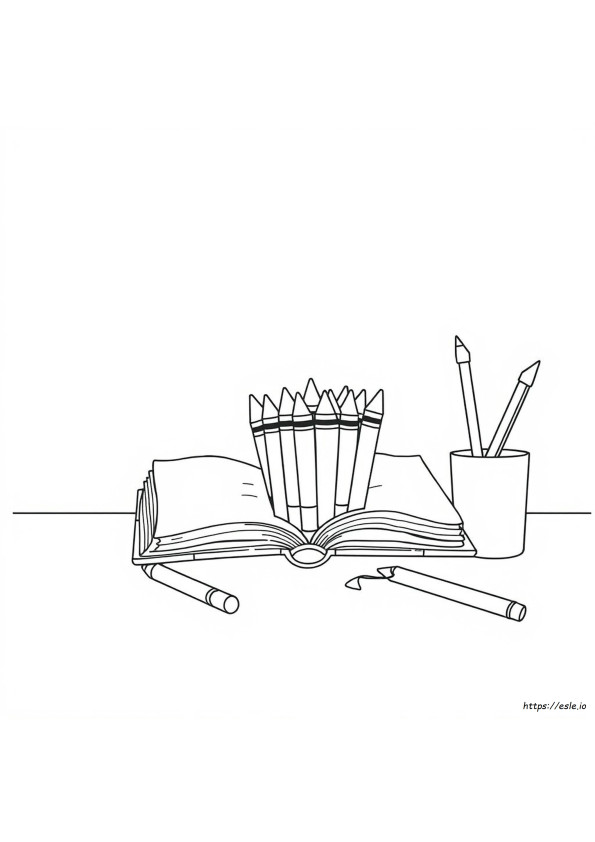 https://esle.io