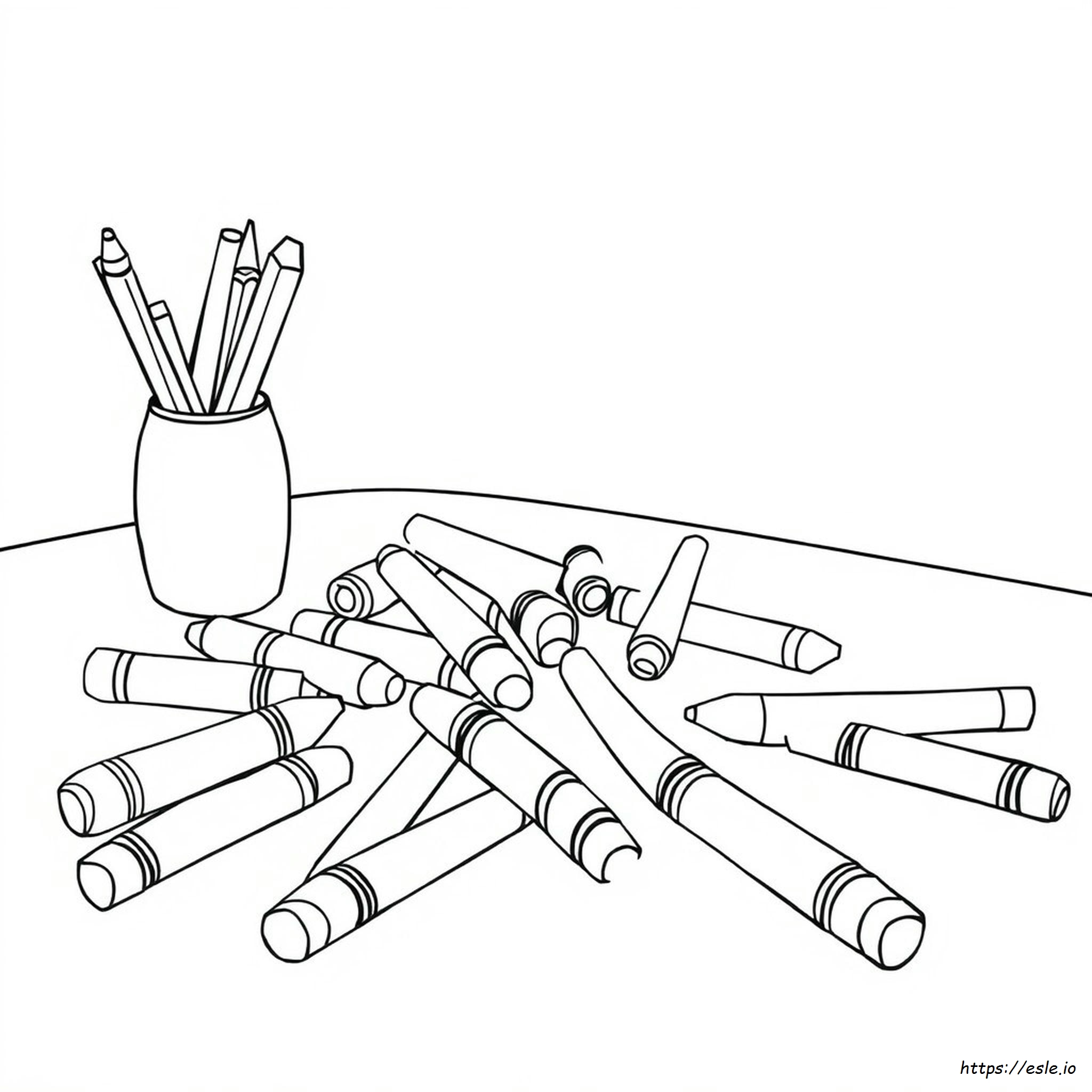 https://esle.io