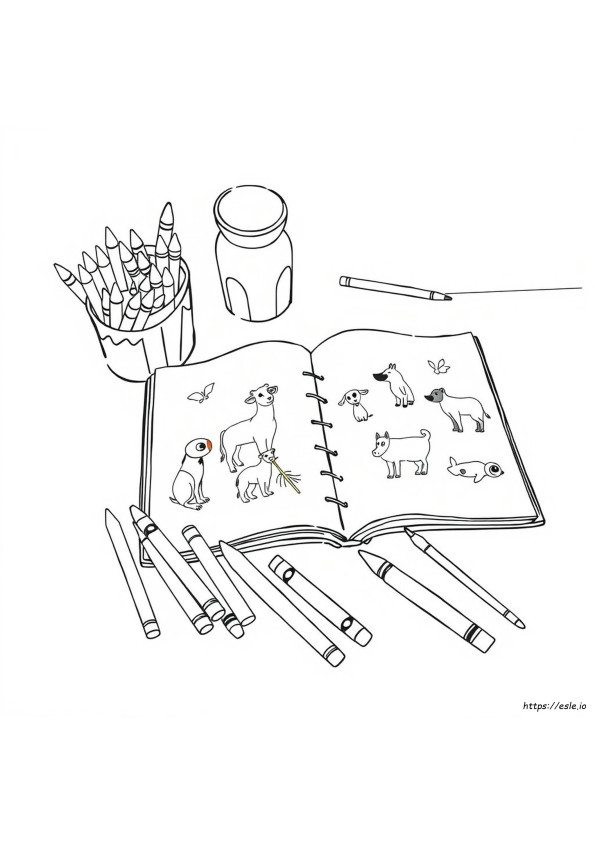 https://esle.io