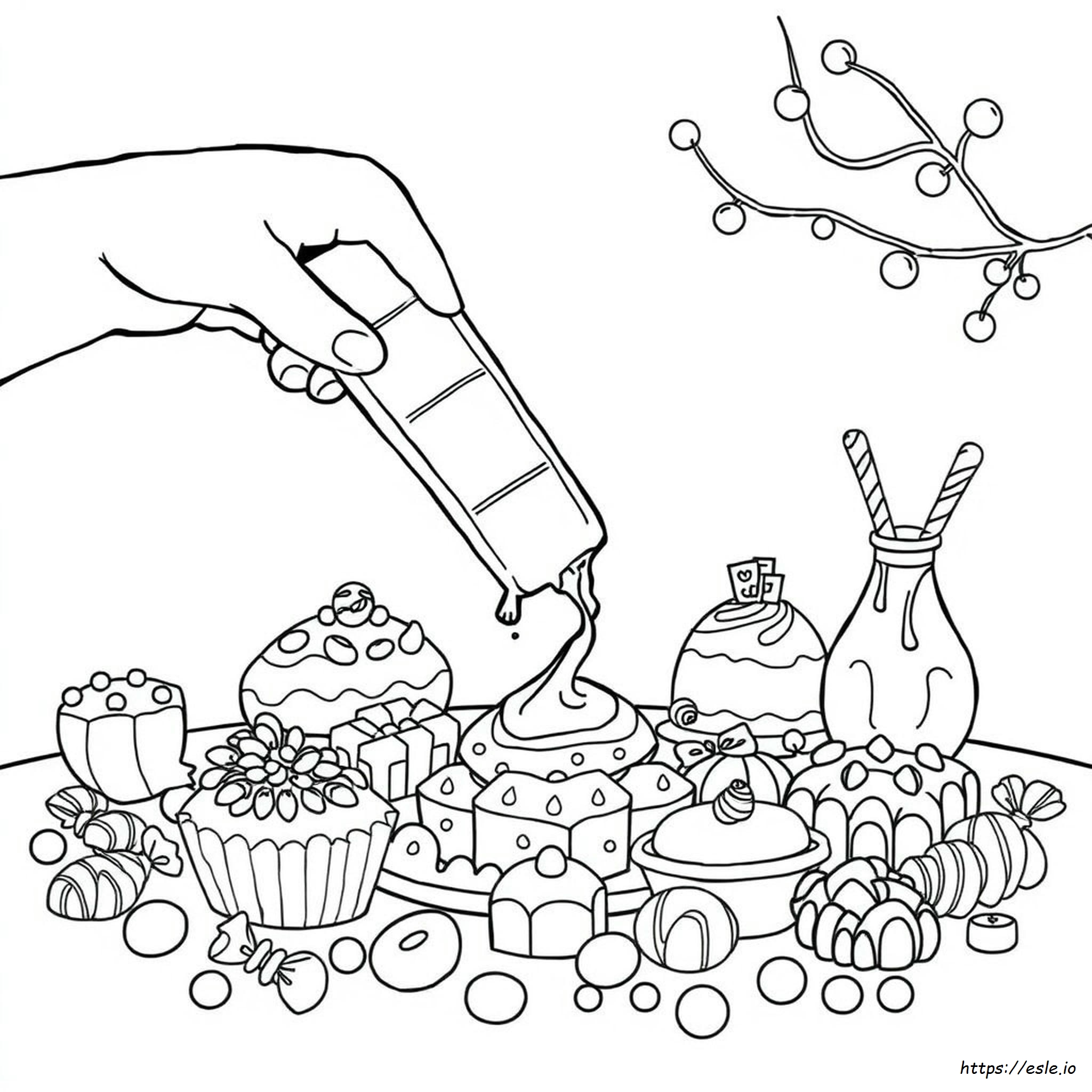 https://esle.io