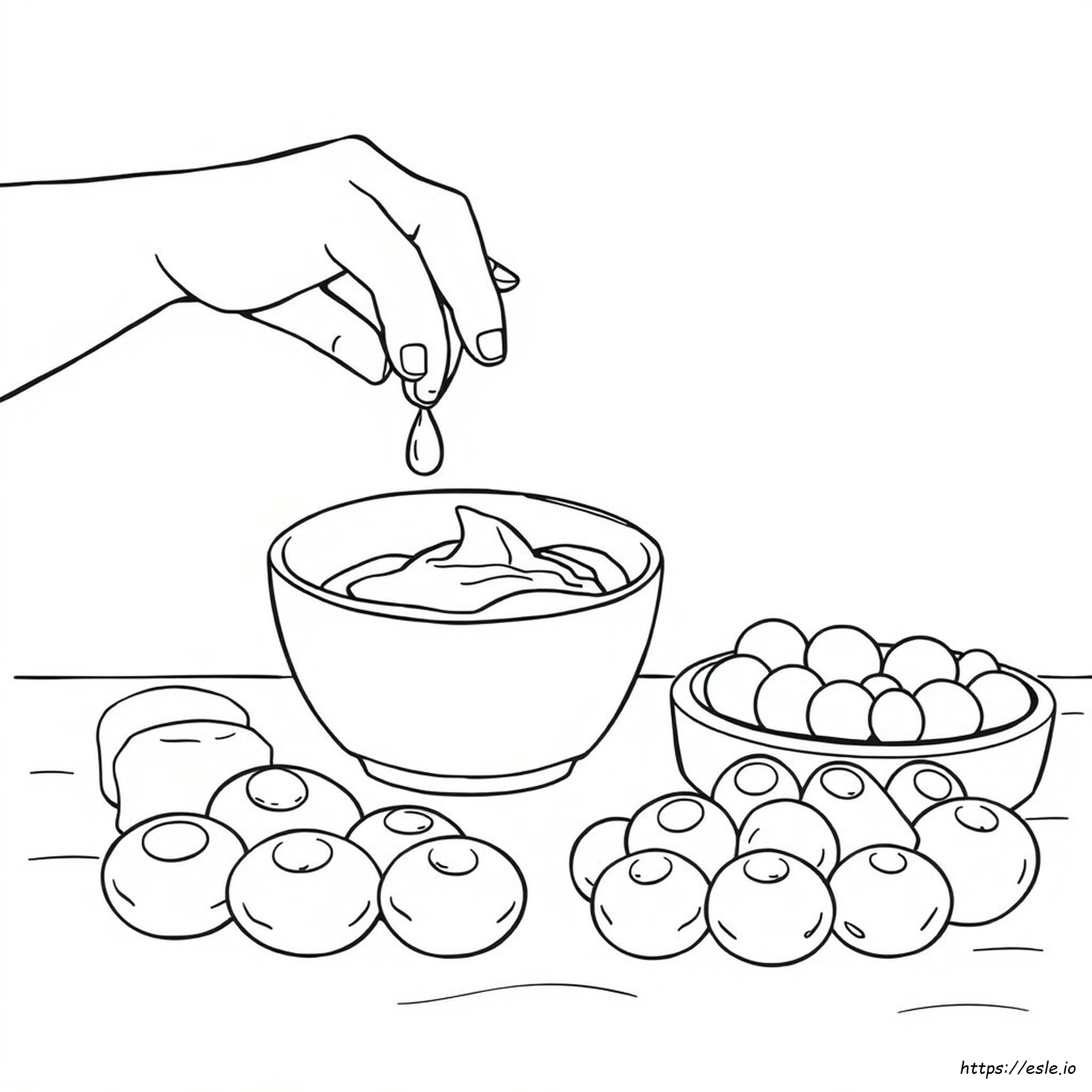 https://esle.io