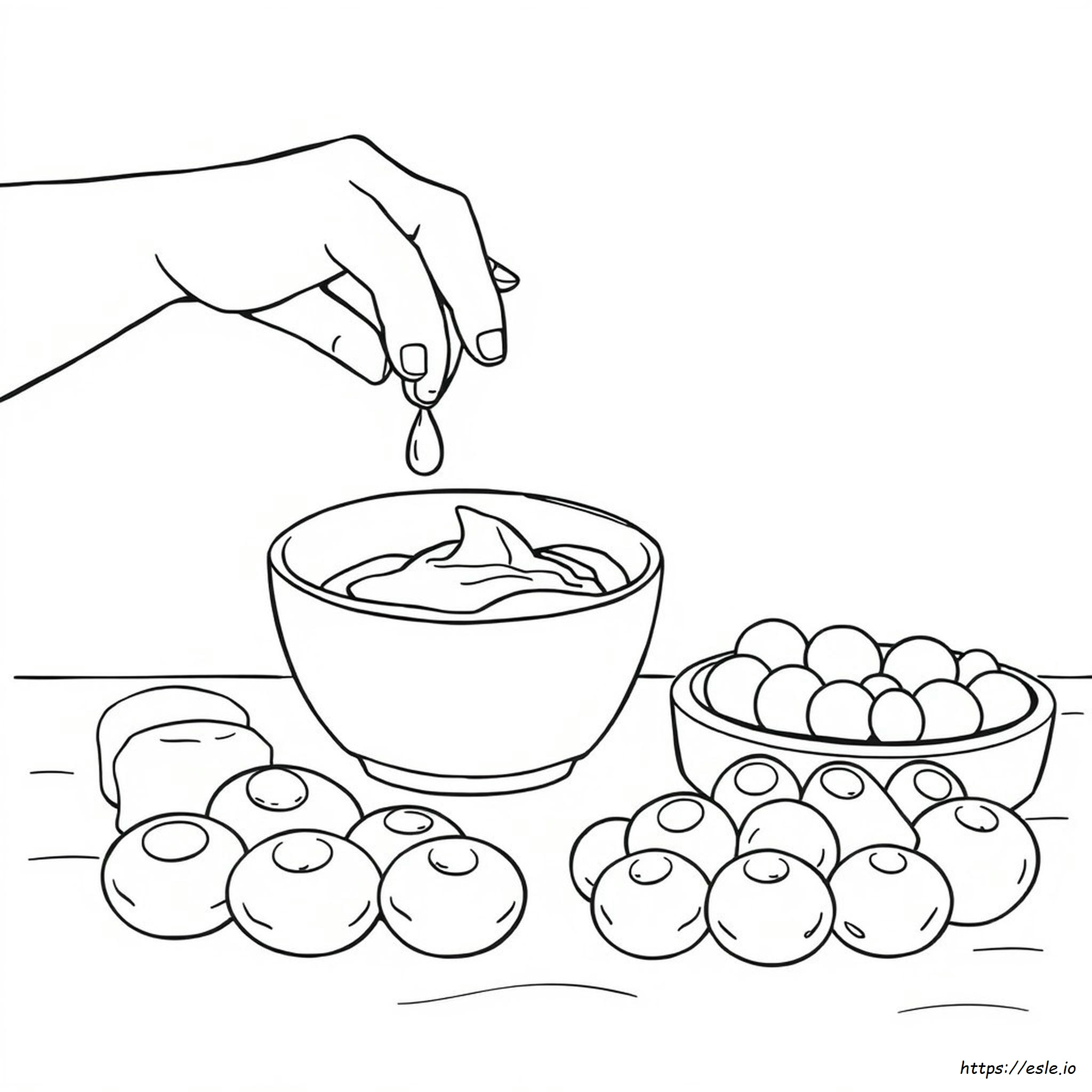 https://esle.io