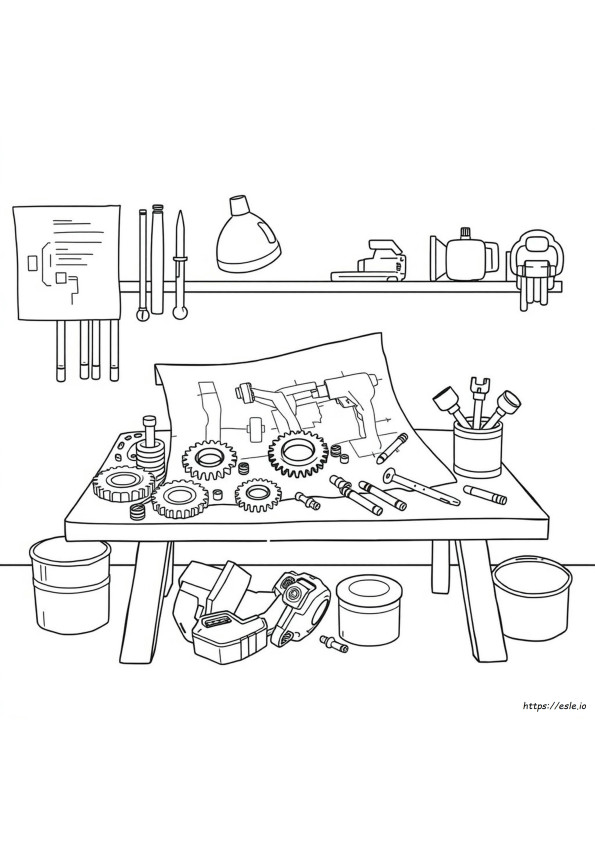 https://esle.io