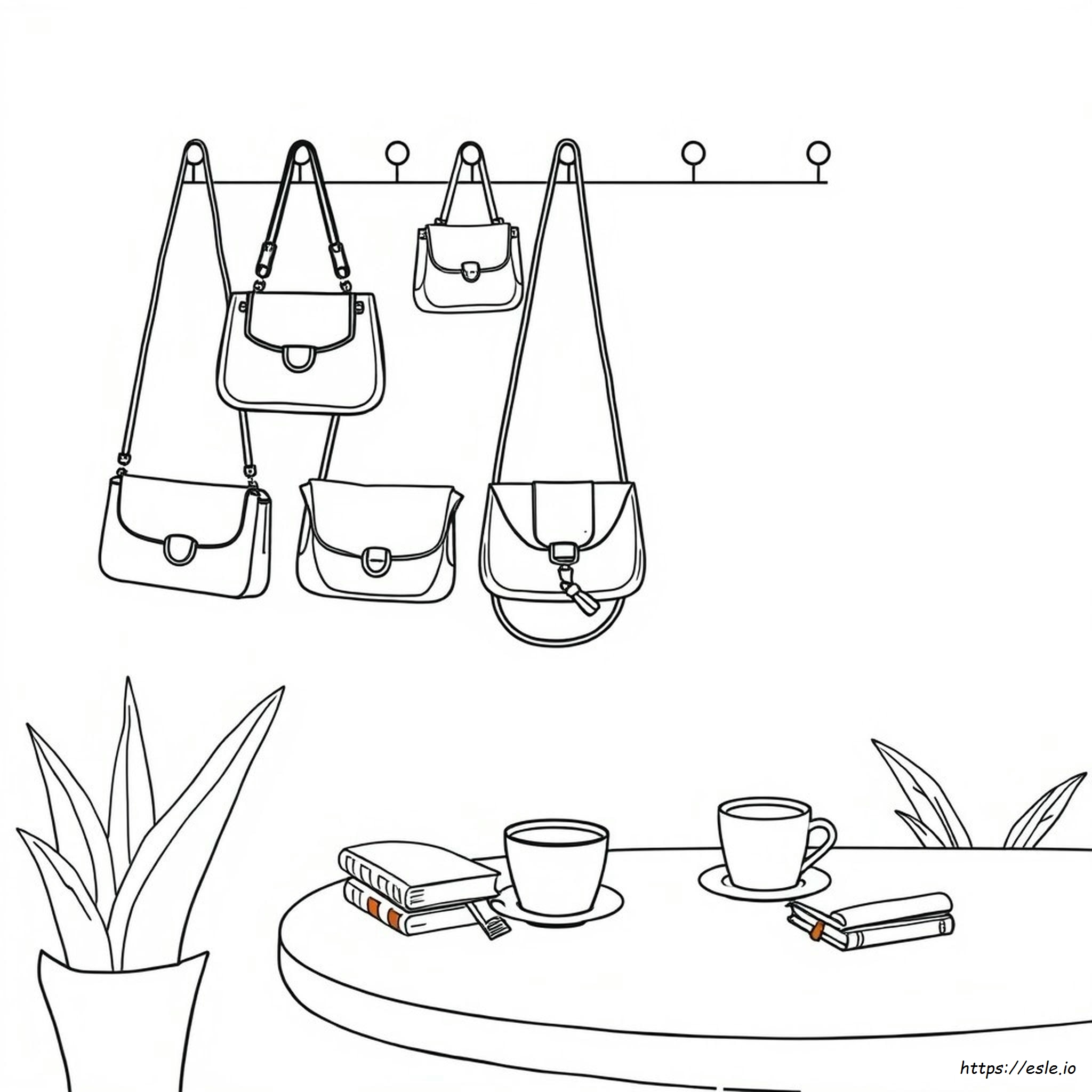 https://esle.io