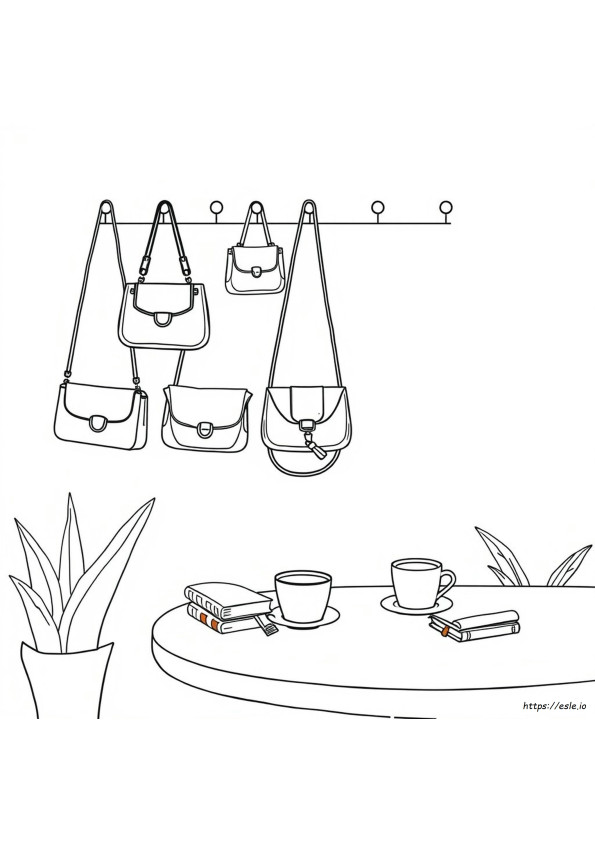 https://esle.io