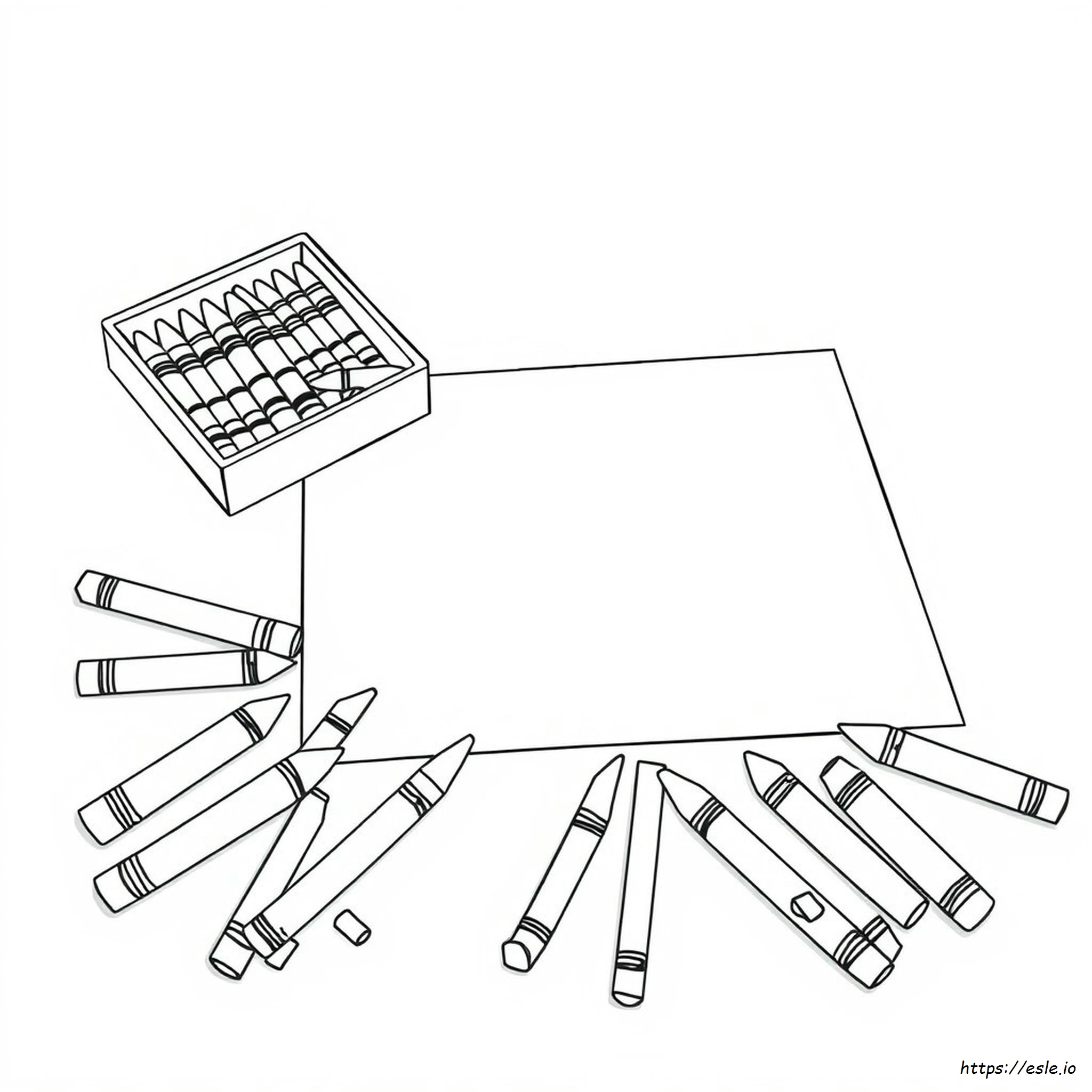 https://esle.io