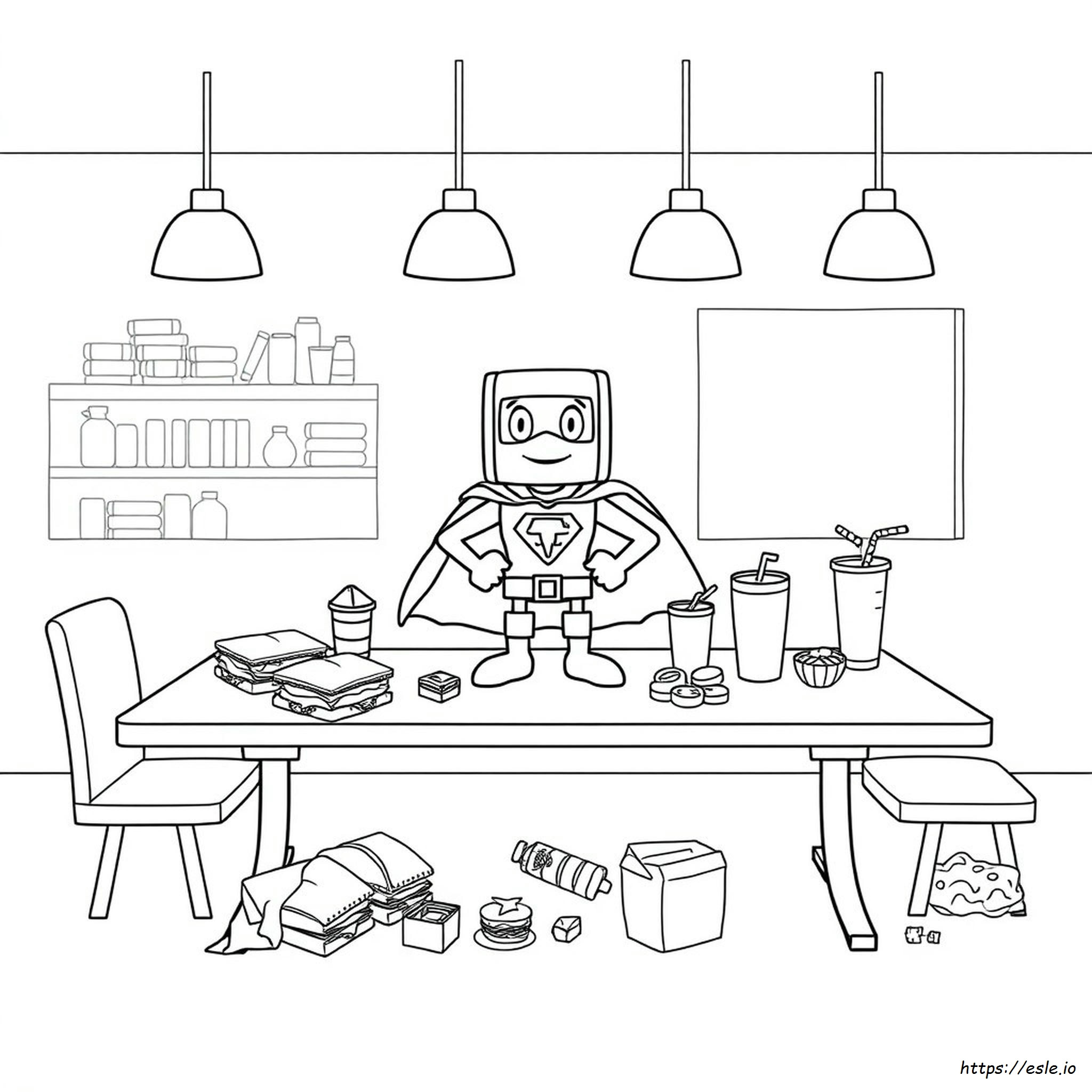 https://esle.io