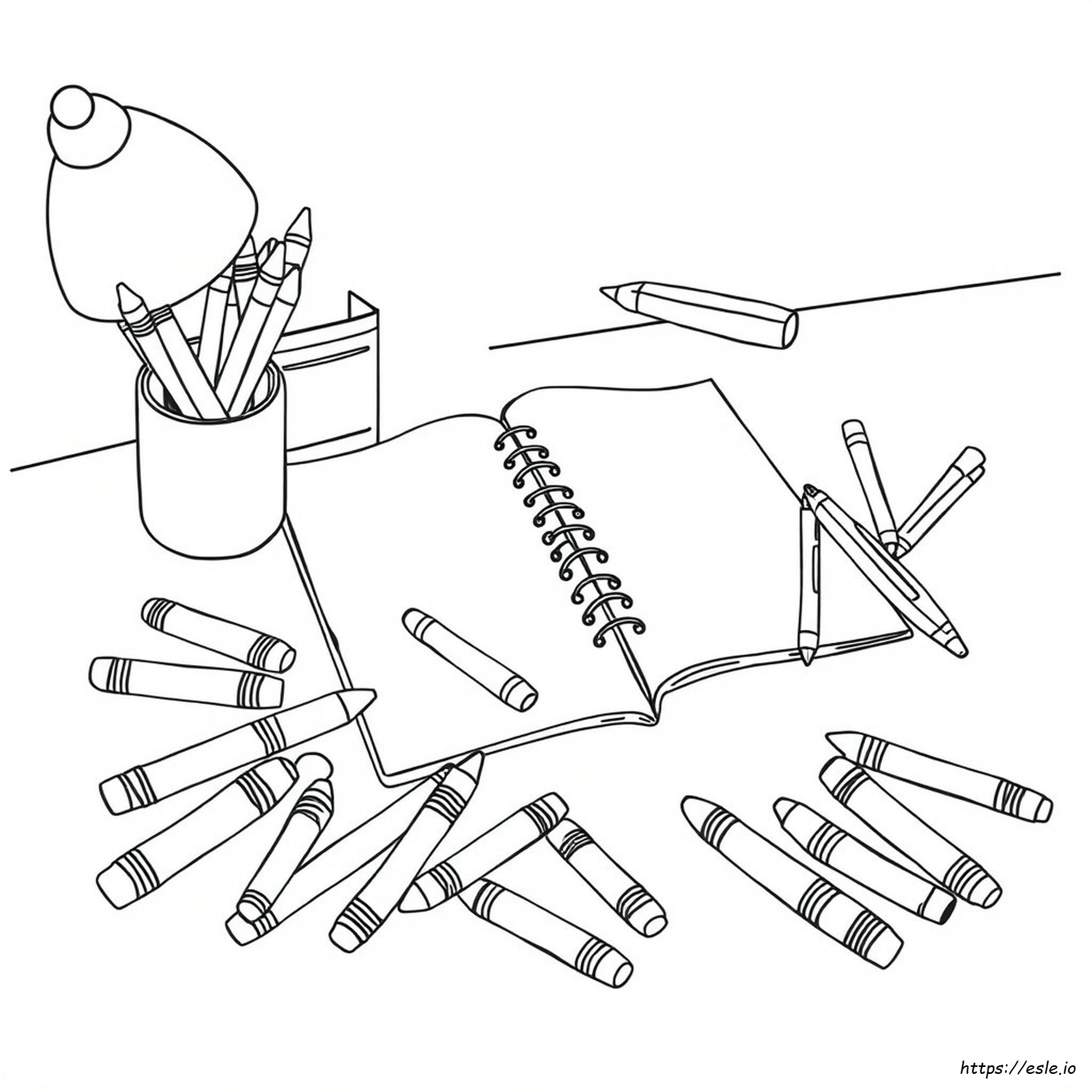 https://esle.io