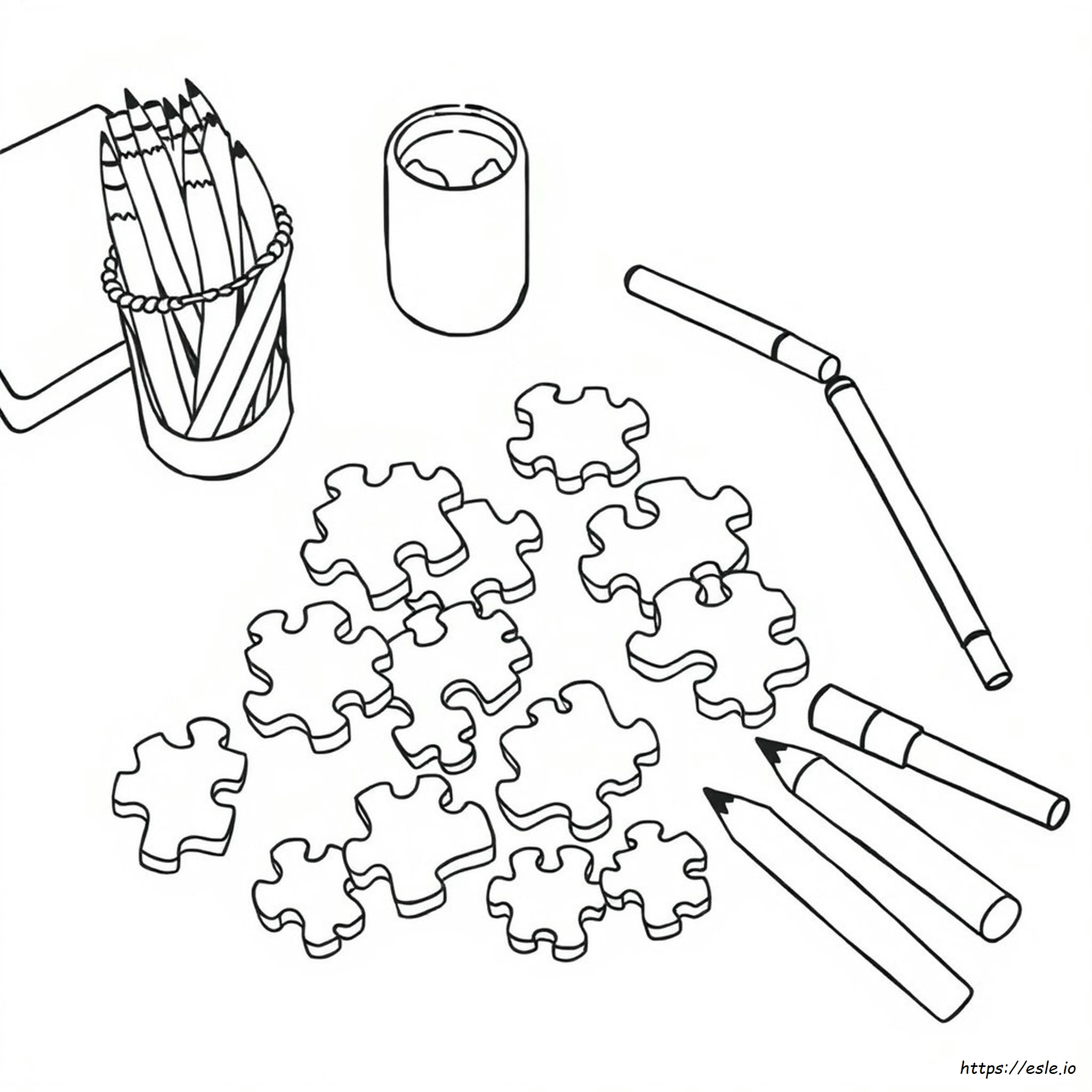 https://esle.io