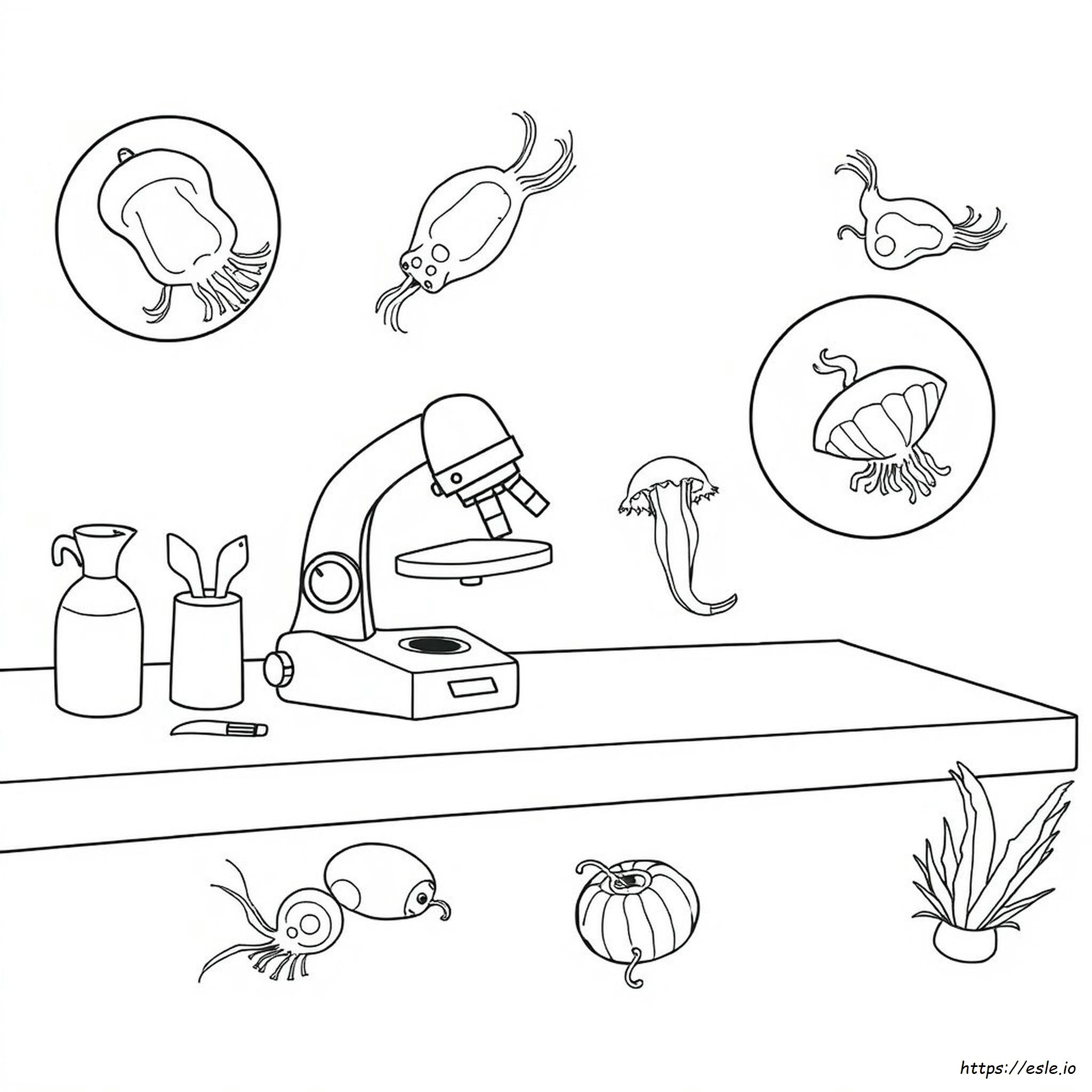 https://esle.io