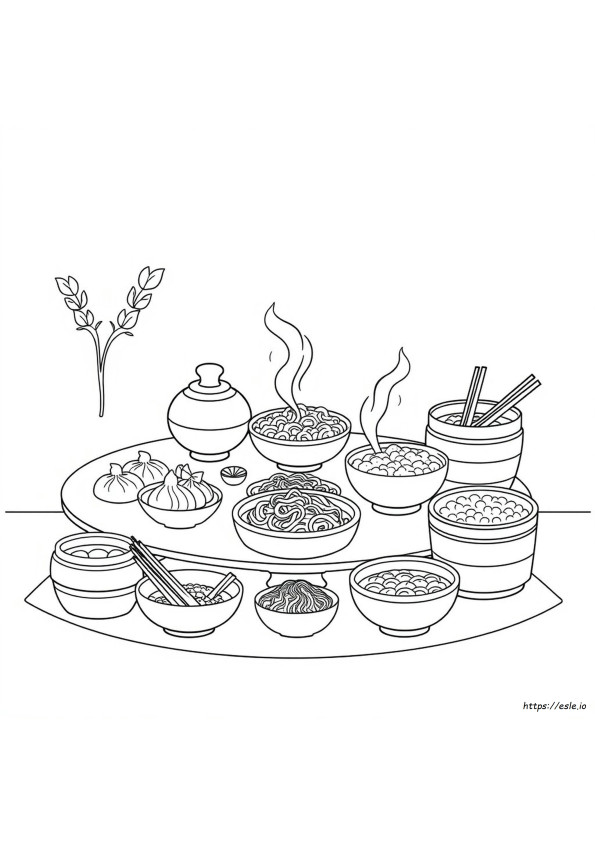 https://esle.io