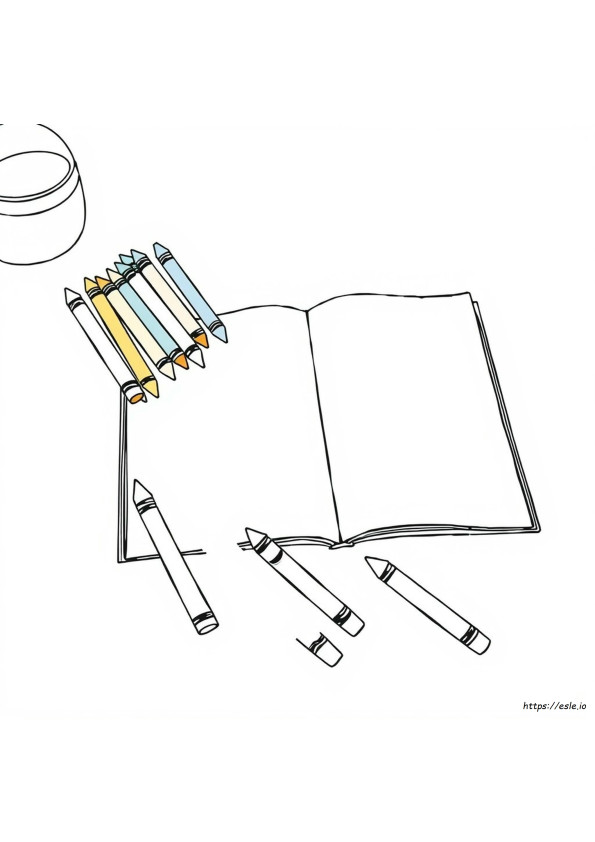 https://esle.io