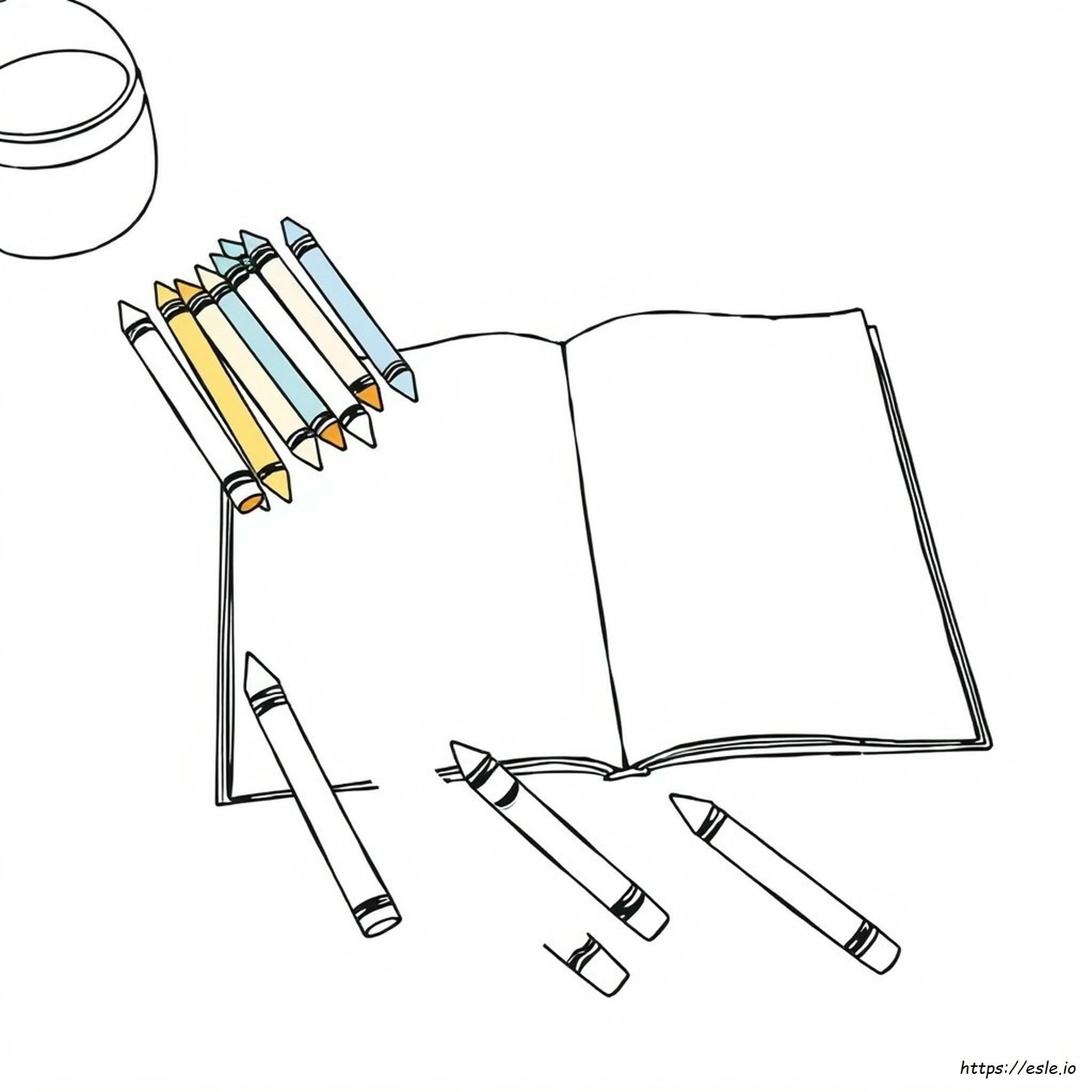 https://esle.io