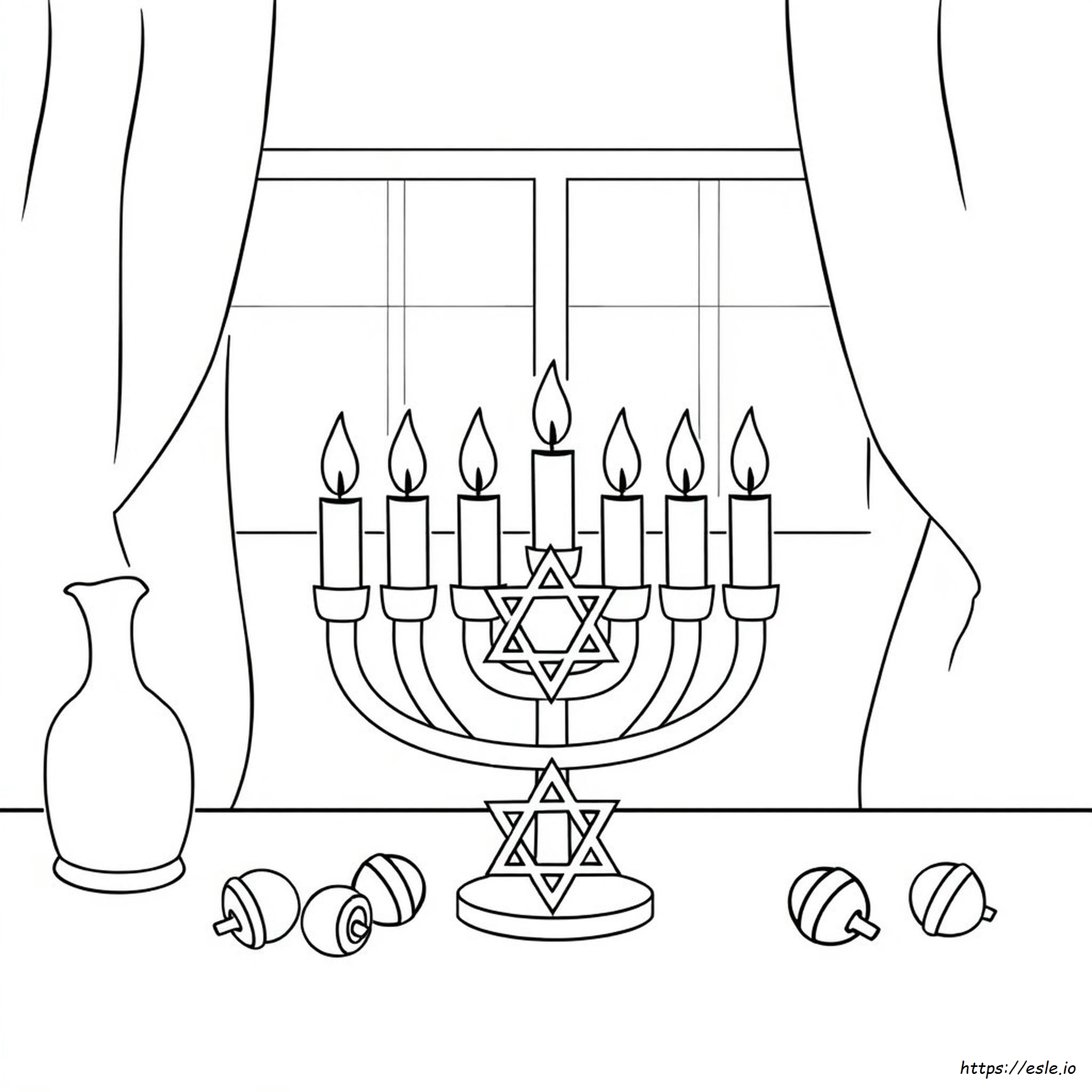 https://esle.io