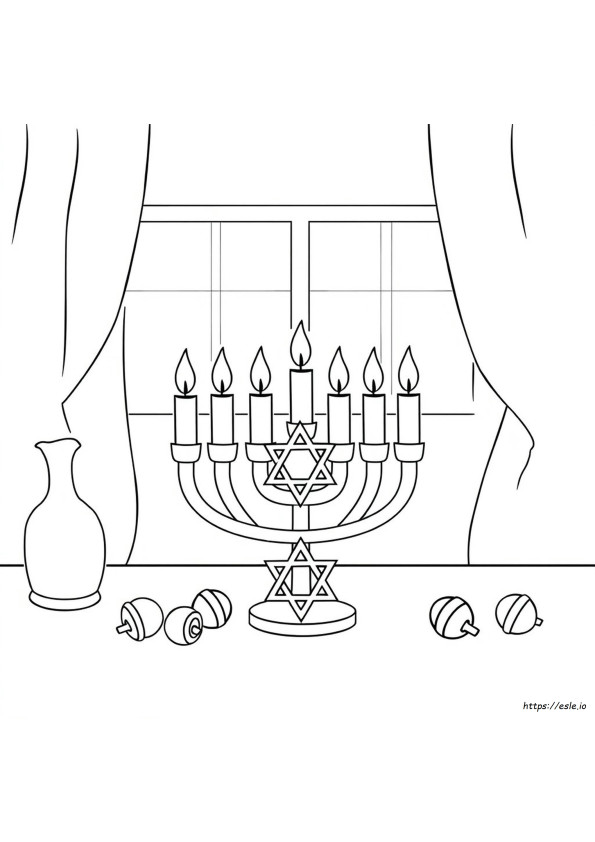 https://esle.io