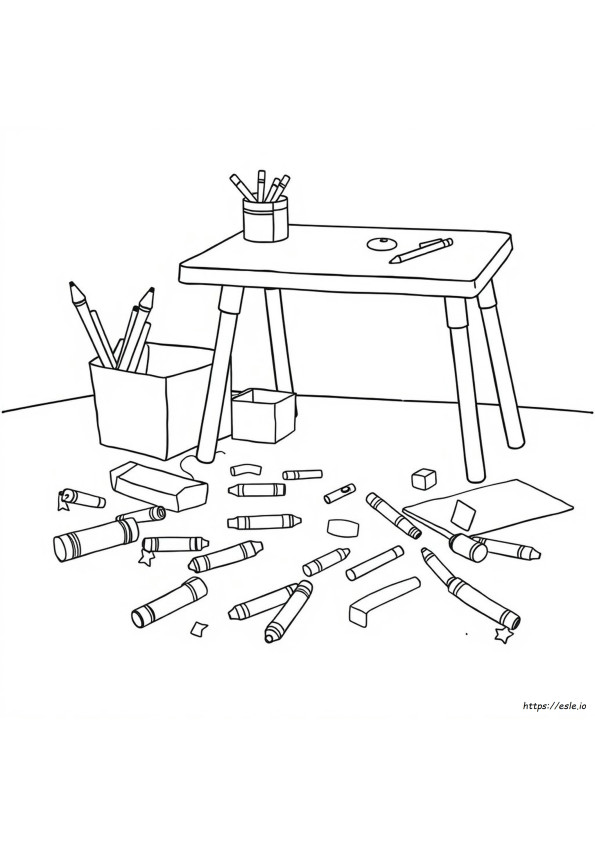 https://esle.io