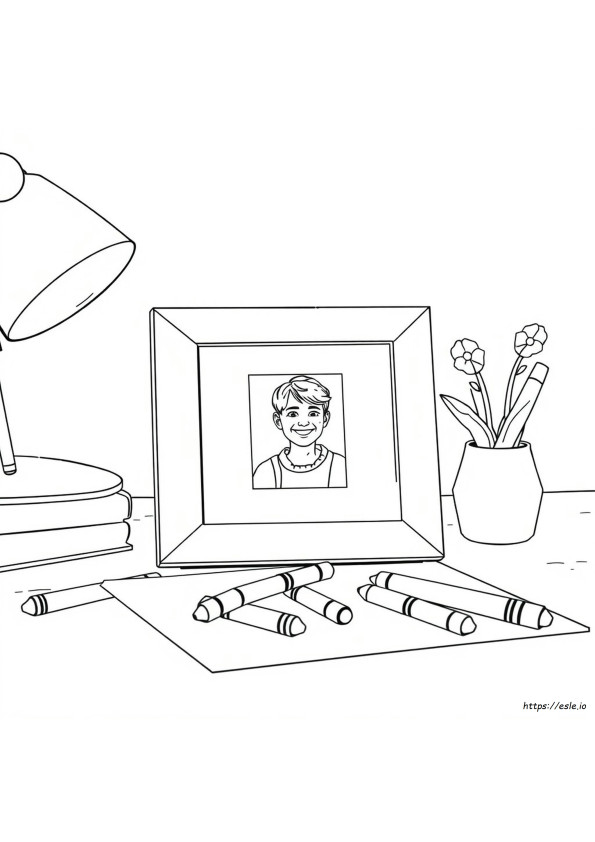 https://esle.io