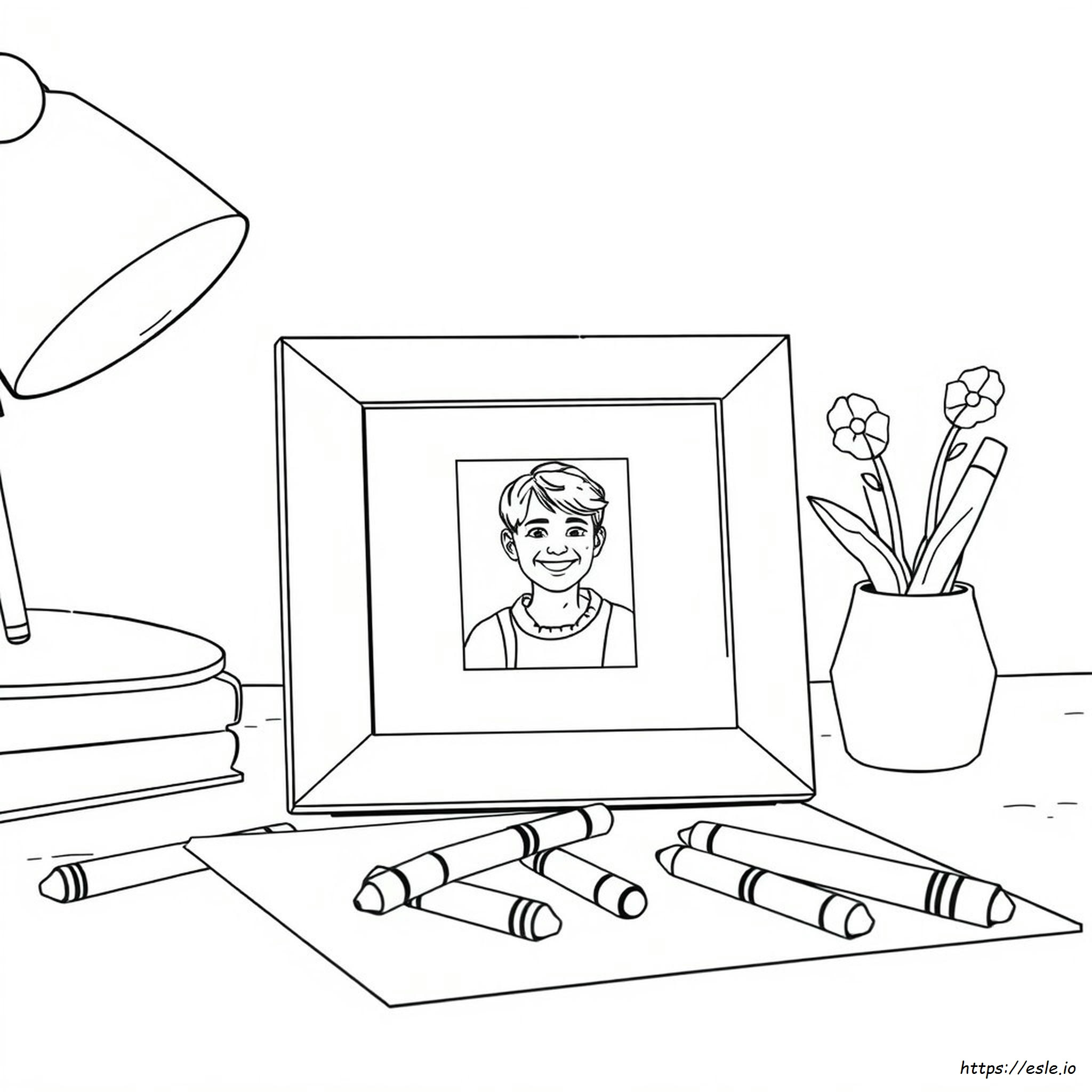 https://esle.io