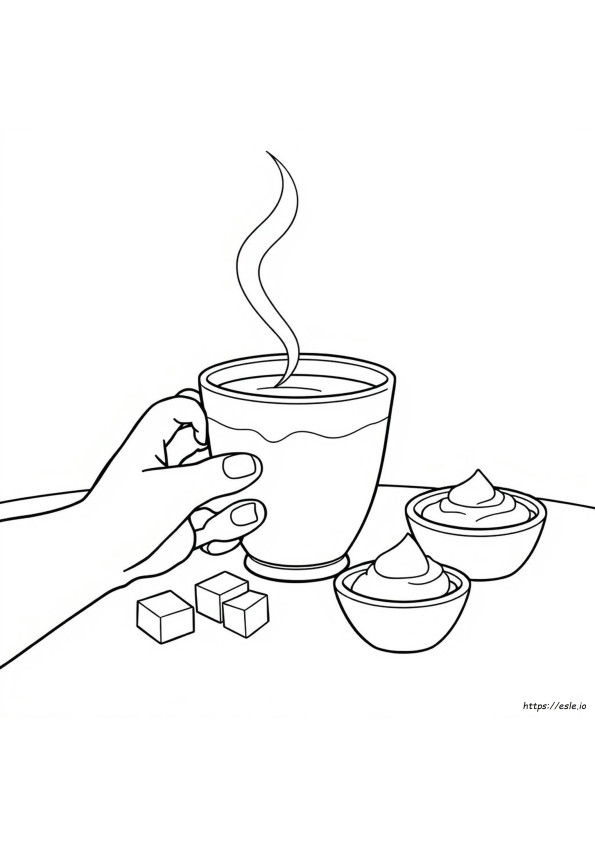 https://esle.io