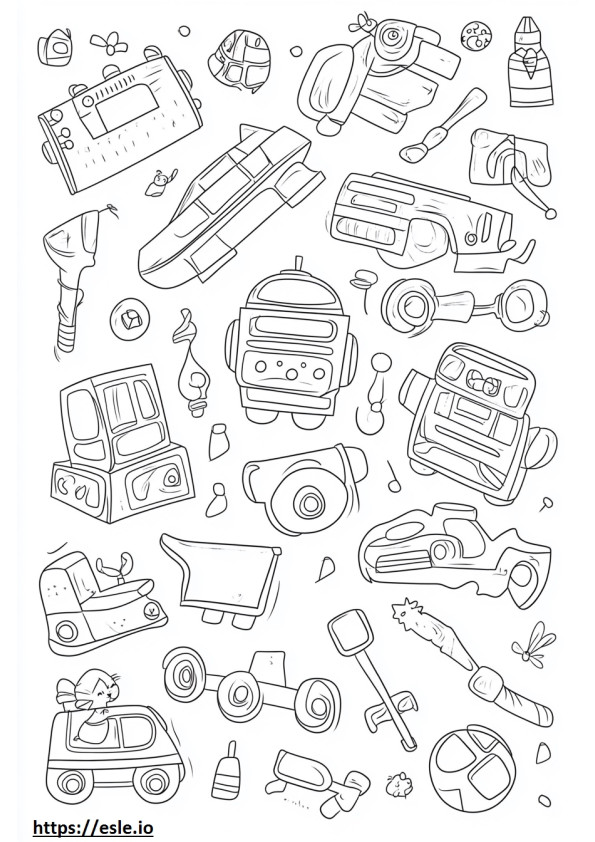 https://esle.io